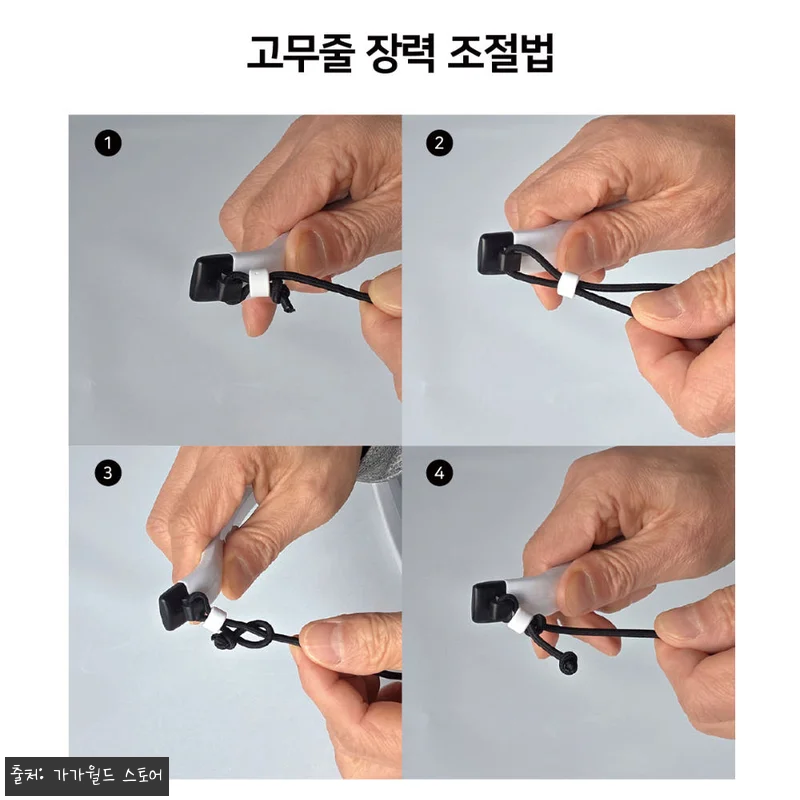 고무줄 장력 조절법

1

2

3

4

출처: 가가월드 스토어