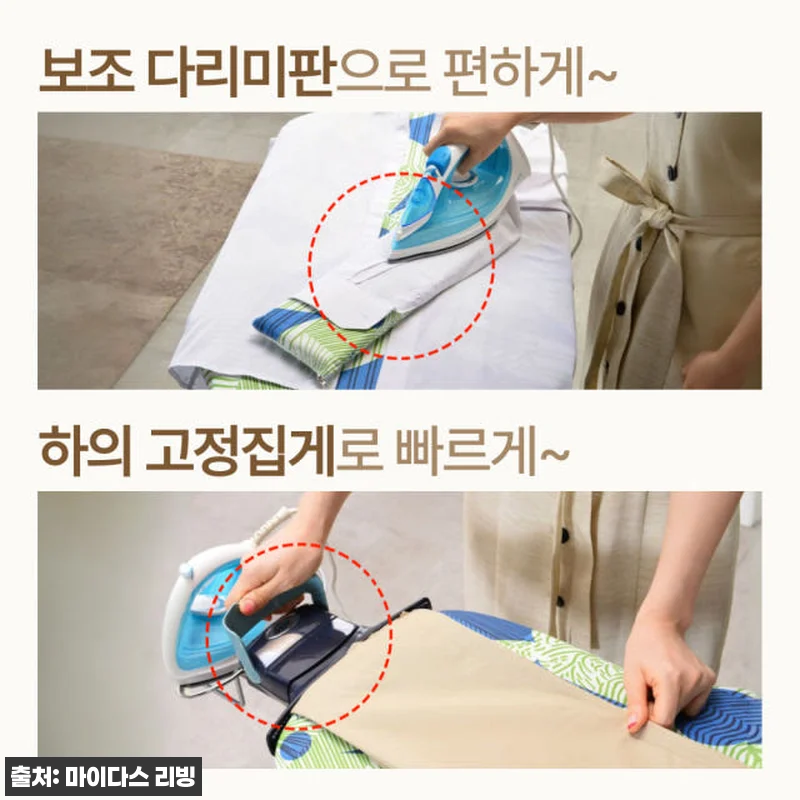 보조 다리미판으로 편하게~

하의 고정집게로 빠르게~

출처: 마이다스 리빙